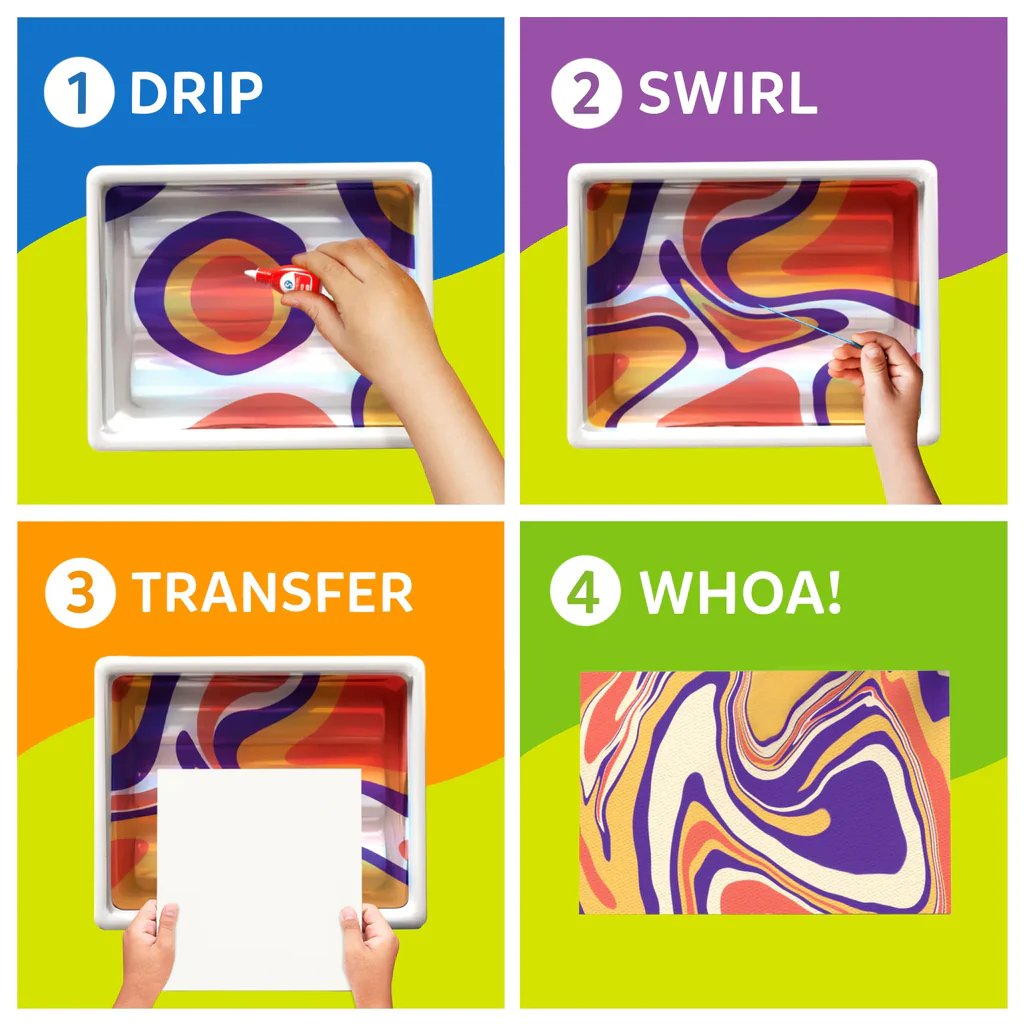 1 DRIP

2 SWIRL

3 TRANSFER

4 WHOA!